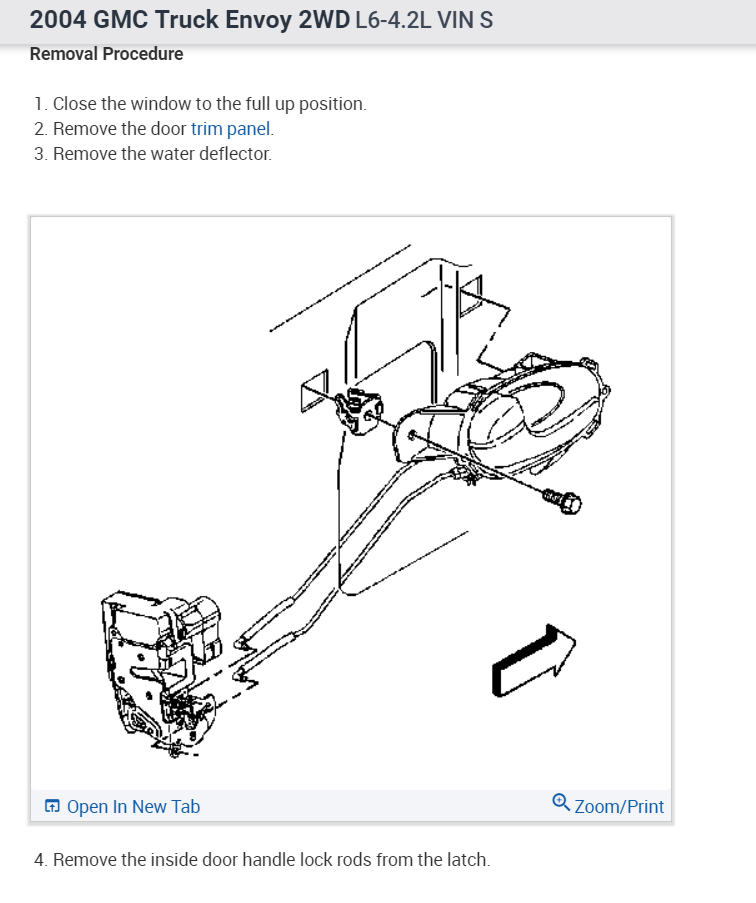 2004 GMC Truck Envoy 2WD L6-4.2L VIN S

Removal Procedure

1. Close the window to the full up position.
2. Remove the door trim panel.
3. Remove the water deflector.

Open In New Tab

Zoom/Print

4. Remove the inside door handle lock rods from the latch.