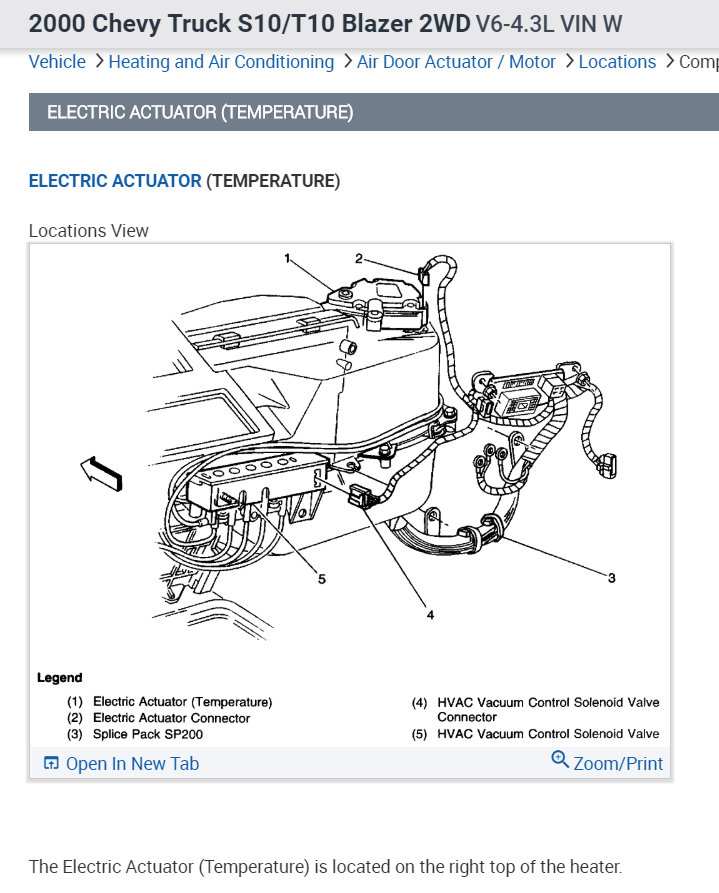 2000 Chevy Truck S10/T10 Blazer 2WD V6-4.3L VIN W

Vehicle > Heating and Air Conditioning > Air Door Actuator / Motor > Locations > Comp

ELECTRIC ACTUATOR (TEMPERATURE)

ELECTRIC ACTUATOR (TEMPERATURE)

Locations View

1
2
3
4
5

Legend
(1) Electric Actuator (Temperature)
(2) Electric Actuator Connector
(3) Splice Pack SP200
(4) HVAC Vacuum Control Solenoid Valve Connector
(5) HVAC Vacuum Control Solenoid Valve

Open In New Tab
Zoom/Print

The Electric Actuator (Temperature) is located on the right top of the heater.