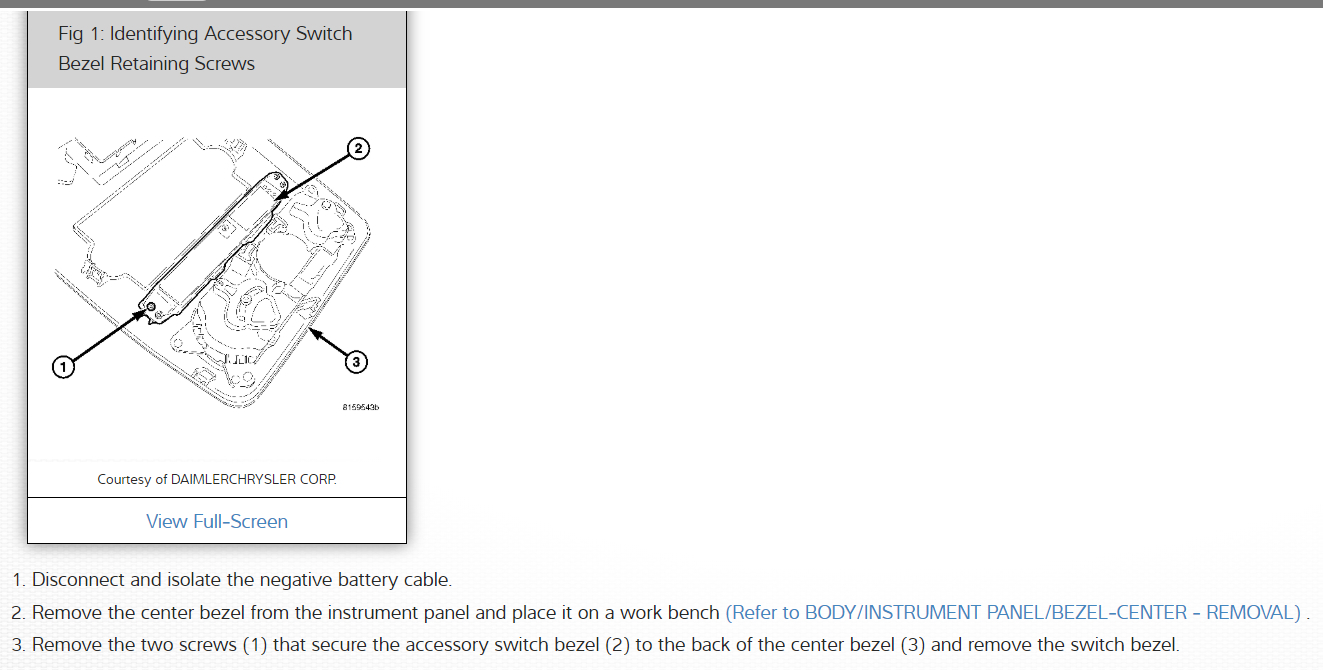 Fig 1: Identifying Accessory Switch Bezel Retaining Screws

2

1

3

8159543b

Courtesy of DAIMLERCHRYSLER CORP.

View Full-Screen

1. Disconnect and isolate the negative battery cable.

2. Remove the center bezel from the instrument panel and place it on a work bench (Refer to BODY/INSTRUMENT PANEL/BEZEL-CENTER - REMOVAL) .

3. Remove the two screws (1) that secure the accessory switch bezel (2) to the back of the center bezel (3) and remove the switch bezel.