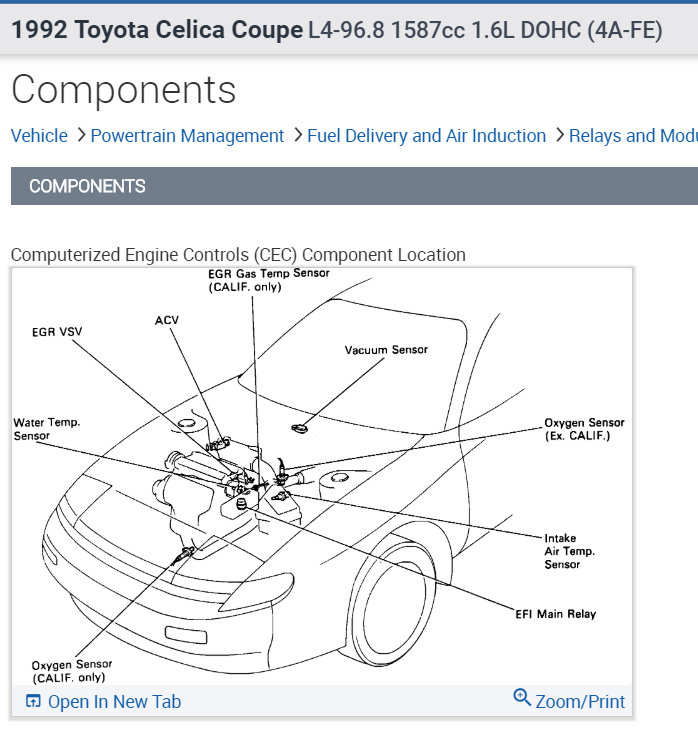 1992 Toyota Celica Coupe L4-96.8 1587cc 1.6L DOHC (4A-FE)

Components

Vehicle > Powertrain Management > Fuel Delivery and Air Induction > Relays and Modu

COMPONENTS

Computerized Engine Controls (CEC) Component Location

EGR Gas Temp Sensor (CALIF. only)
ACV
EGR VSV
Vacuum Sensor
Water Temp. Sensor
Oxygen Sensor (Ex. CALIF.)
Intake Air Temp. Sensor
EFI Main Relay
Oxygen Sensor (CALIF. only)

Open In New Tab
Zoom/Print