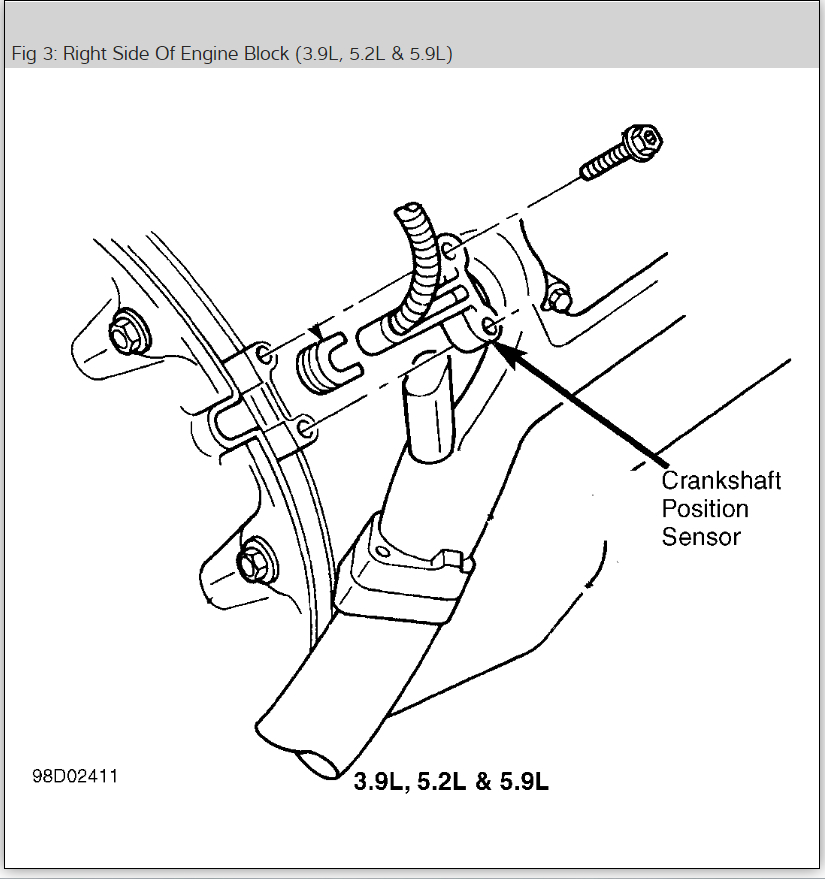 Fig 3: Right Side Of Engine Block (3.9L, 5.2L & 5.9L)

Crankshaft Position Sensor

98D02411

3.9L, 5.2L & 5.9L