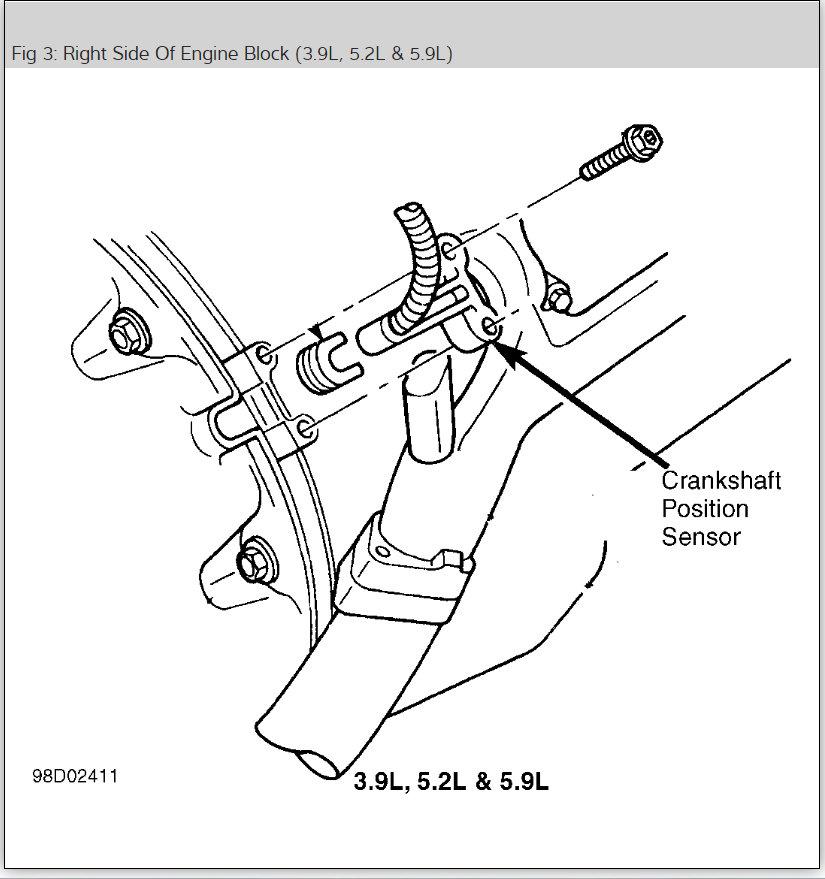 Fig 3: Right Side Of Engine Block (3.9L, 5.2L & 5.9L)

Crankshaft Position Sensor

98D02411

3.9L, 5.2L & 5.9L