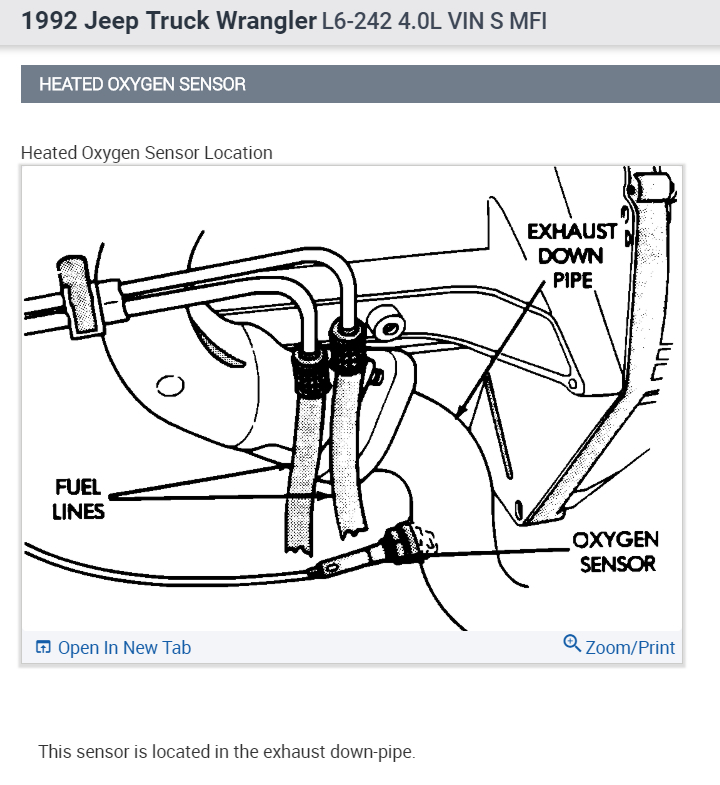 1992 Jeep Truck Wrangler L6-242 4.0L VIN S MFI

HEATED OXYGEN SENSOR

Heated Oxygen Sensor Location

EXHAUST DOWN PIPE

FUEL LINES

OXYGEN SENSOR

Open In New Tab

Zoom/Print

This sensor is located in the exhaust down-pipe.