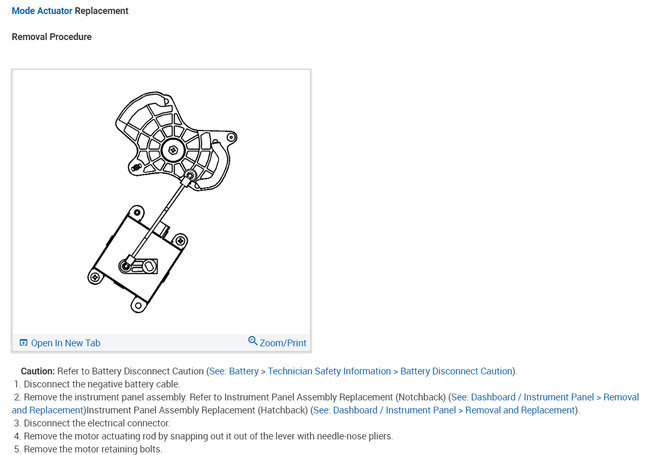 Mode Actuator Replacement

Removal Procedure

Open In New Tab

Zoom/Print

Caution: Refer to Battery Disconnect Caution (See: Battery > Technician Safety Information > Battery Disconnect Caution).

1. Disconnect the negative battery cable.

2. Remove the instrument panel assembly. Refer to Instrument Panel Assembly Replacement (Notchback) (See: Dashboard / Instrument Panel > Removal and Replacement)Instrument Panel Assembly Replacement (Hatchback) (See: Dashboard / Instrument Panel > Removal and Replacement).

3. Disconnect the electrical connector.

4. Remove the motor actuating rod by snapping out it out of the lever with needle-nose pliers.

5. Remove the motor retaining bolts.