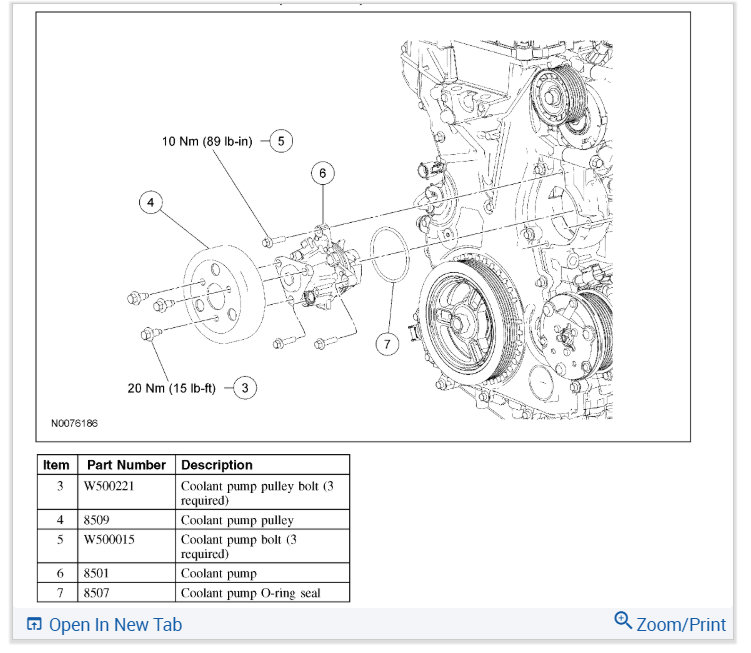 10 Nm (89 lb-in) 5

6

4

7

20 Nm (15 lb-ft) 3

N0076186

| Item | Part Number | Description |
|---|---|---|
| 3 | W500221 | Coolant pump pulley bolt (3 required) |
| 4 | 8509 | Coolant pump pulley |
| 5 | W500015 | Coolant pump bolt (3 required) |
| 6 | 8501 | Coolant pump |
| 7 | 8507 | Coolant pump O-ring seal |

Open In New Tab

Zoom/Print