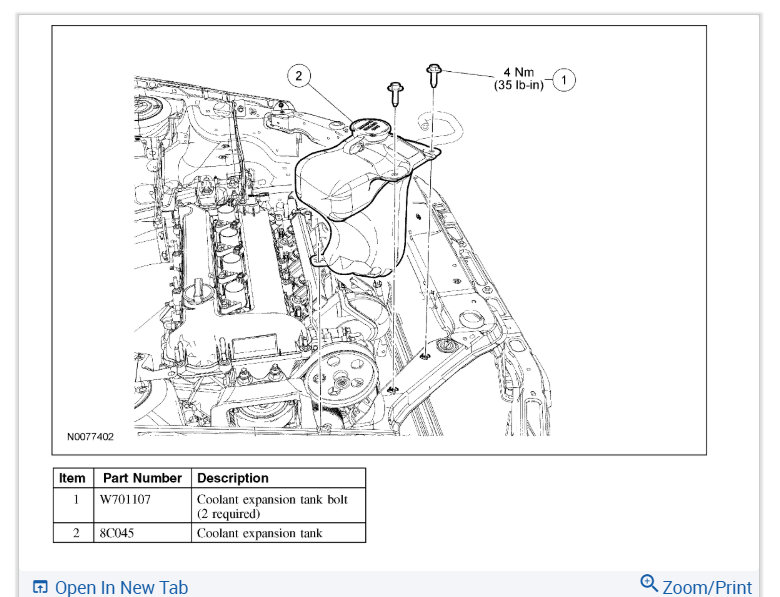 2

4 Nm
(35 lb-in)

1

N0077402

| Item | Part Number | Description |
|---|---|---|
| 1 | W701107 | Coolant expansion tank bolt (2 required) |
| 2 | 8C045 | Coolant expansion tank |

Open In New Tab

Zoom/Print