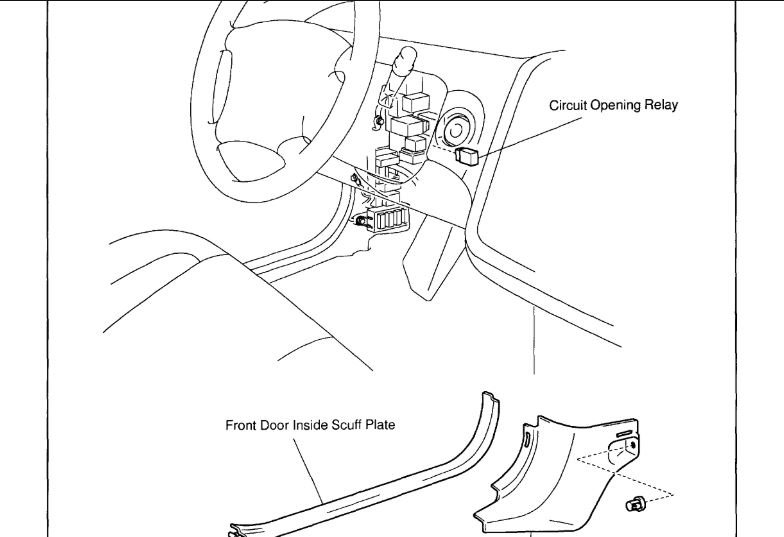 Circuit Opening Relay

Front Door Inside Scuff Plate