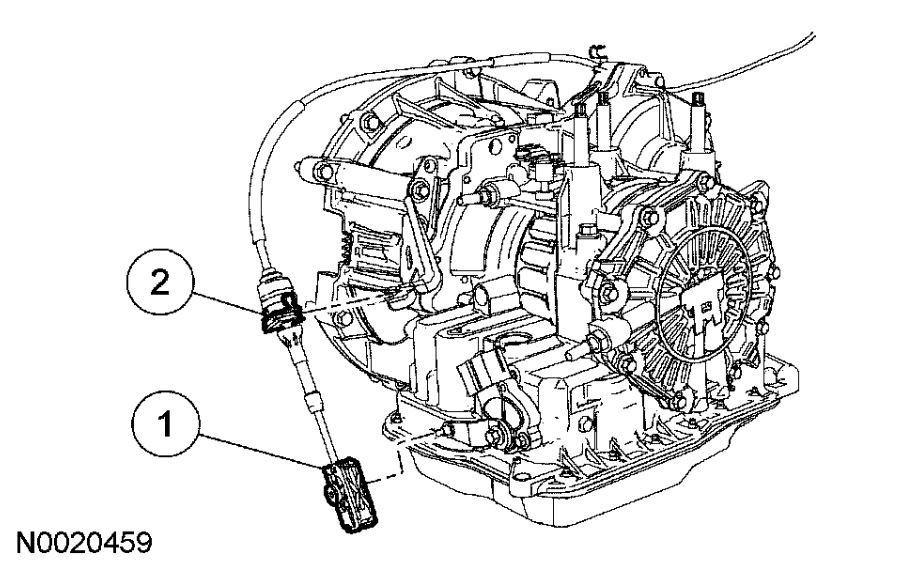 2

1

N0020459