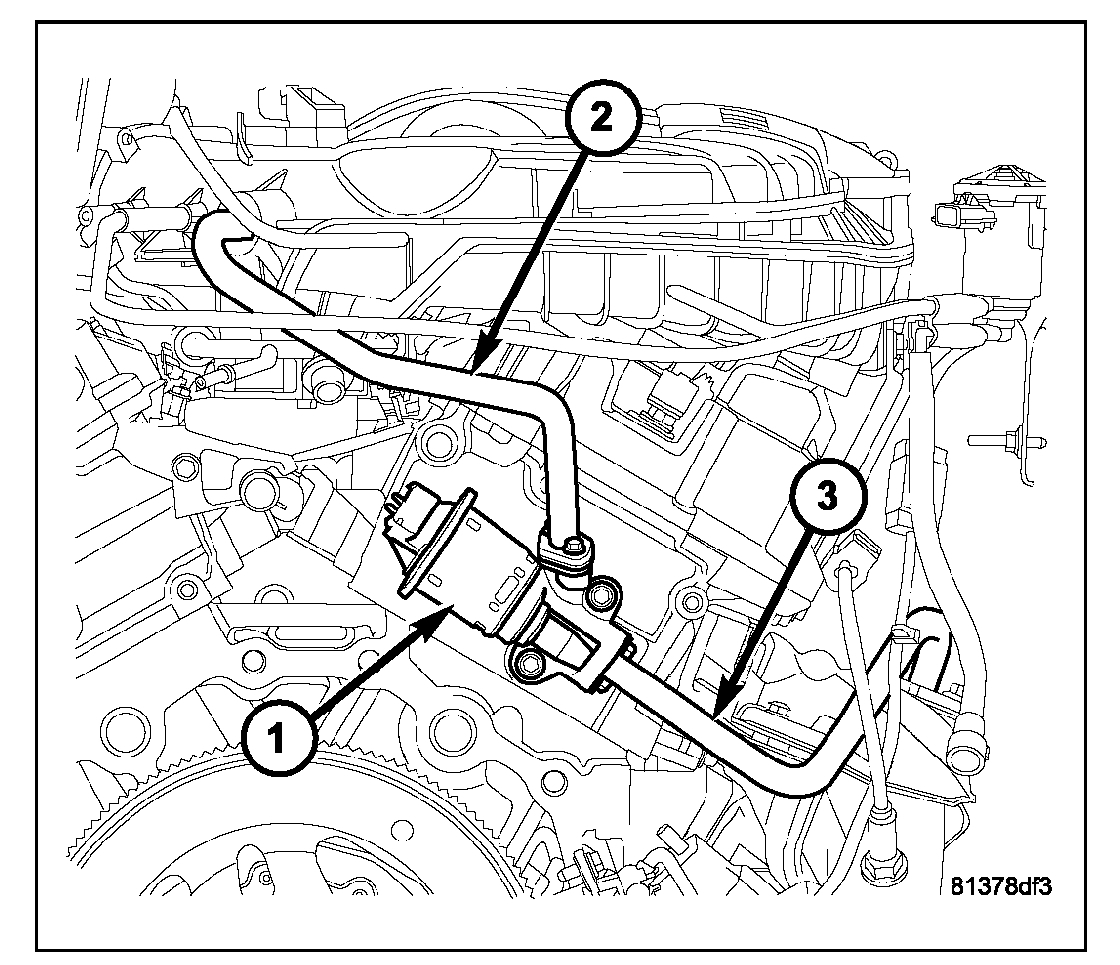 2

3

1

81378df3