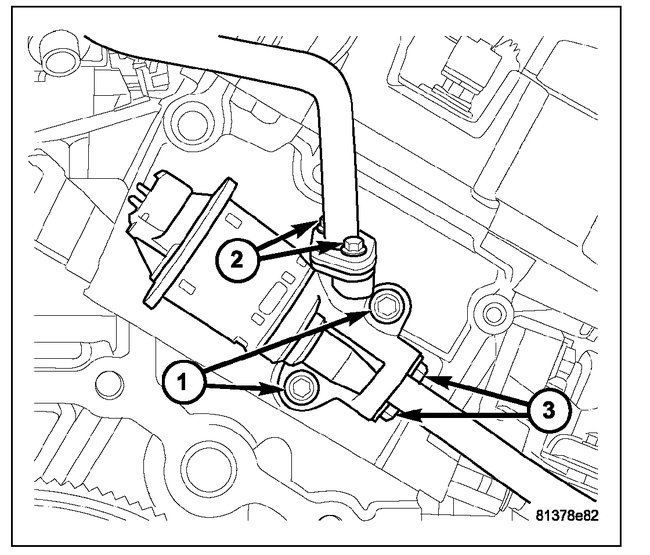 2
1
3
81378e82