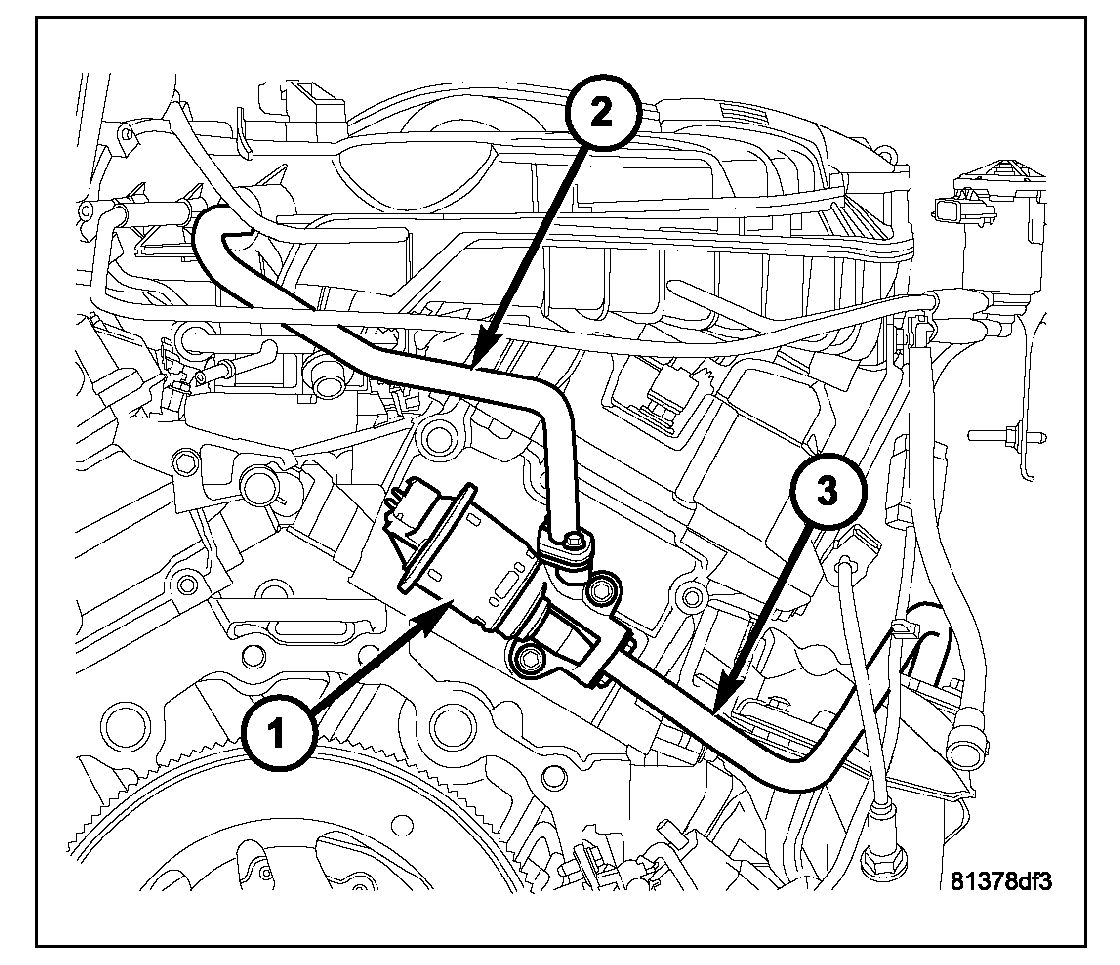 2
3
1
81378df3