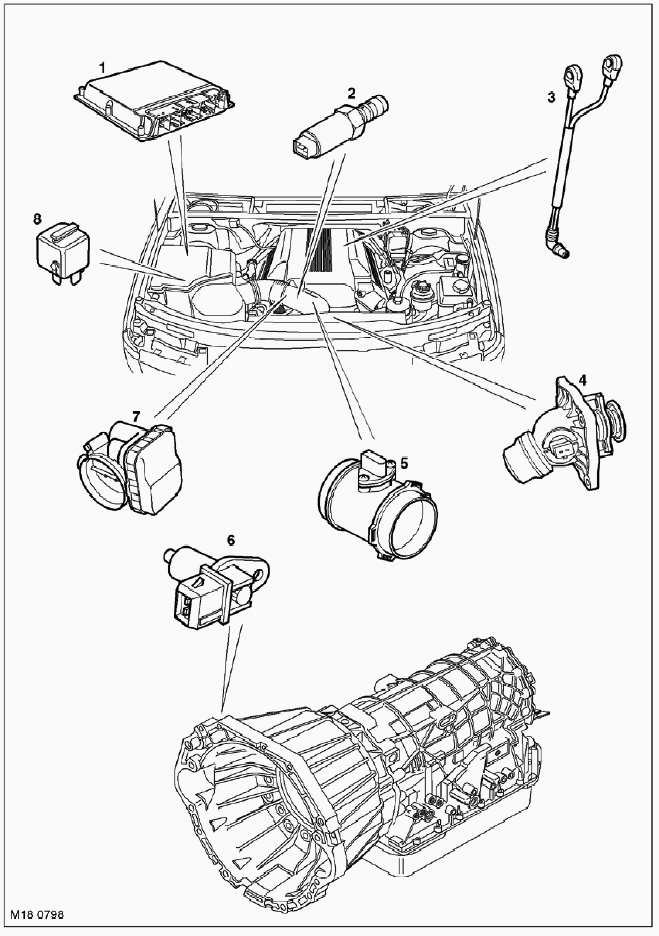 1
2
3
8
4
7
5
6
M18 0798