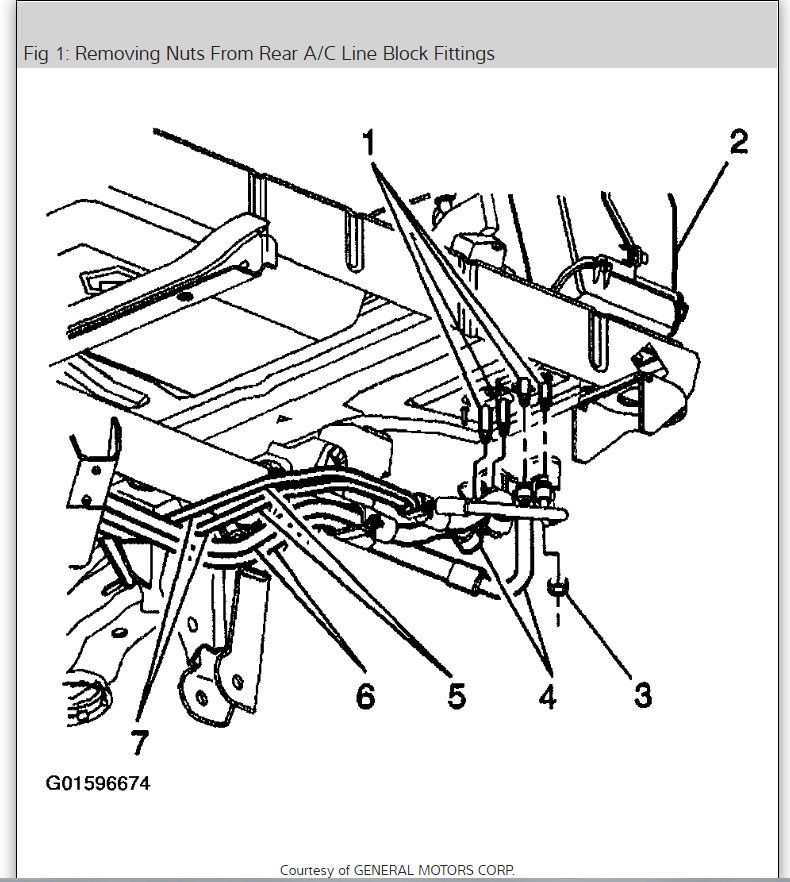 Fig 1: Removing Nuts From Rear A/C Line Block Fittings

1
2
7
6
5
4
3

G01596674

Courtesy of GENERAL MOTORS CORP.