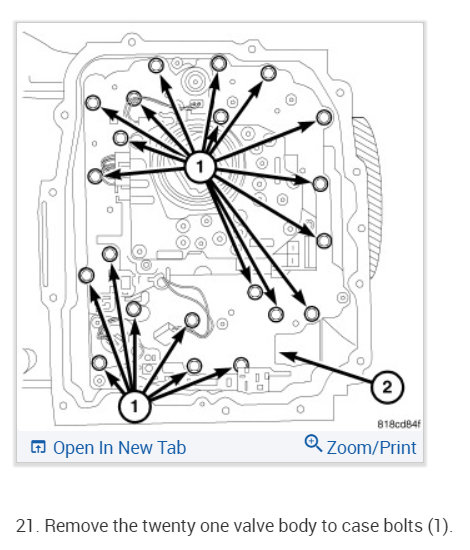 1

1

2

818cd84f

Open In New Tab

Zoom/Print

21. Remove the twenty one valve body to case bolts (1).