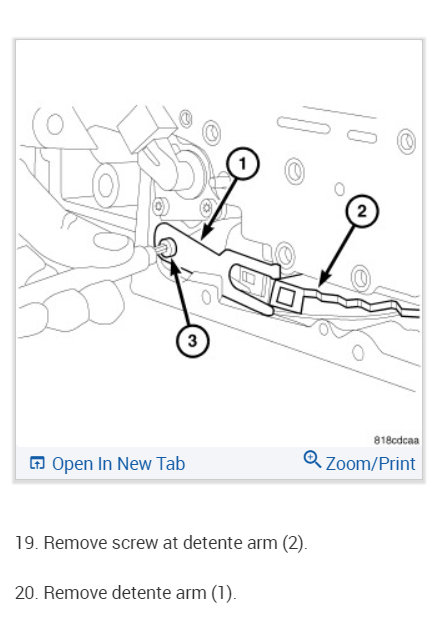 1
2
3
818cdcaa

Open In New Tab
Zoom/Print

19. Remove screw at detente arm (2).

20. Remove detente arm (1).