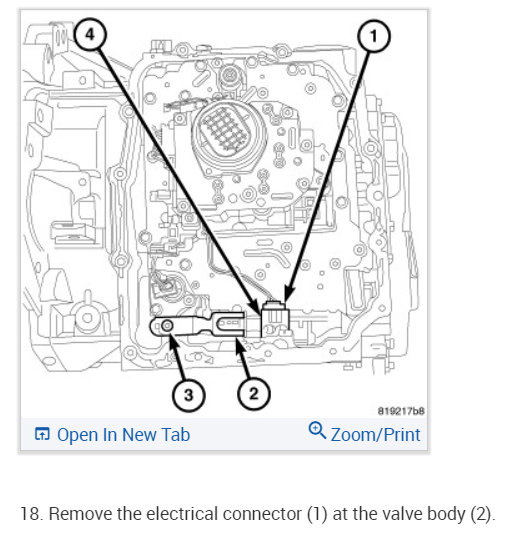 4
1
3
2
819217b8
Open In New Tab
Zoom/Print

18. Remove the electrical connector (1) at the valve body (2).