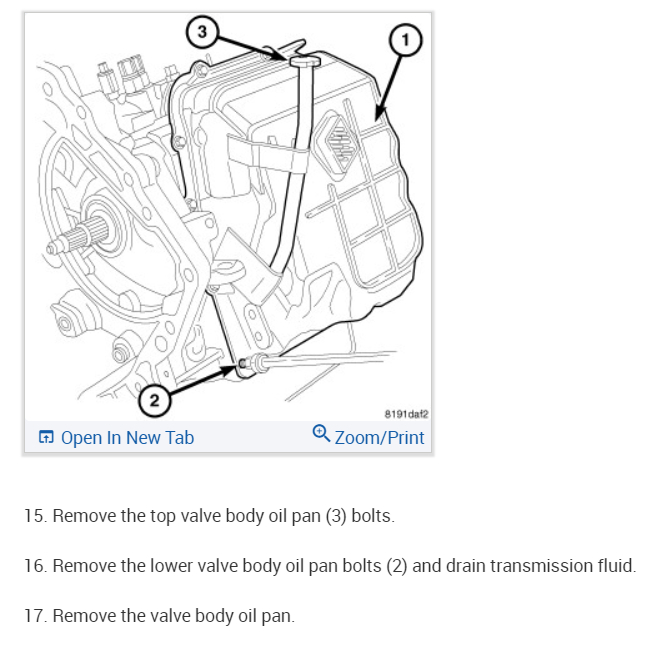 3
1
2
8191daf2
Open In New Tab
Zoom/Print

15. Remove the top valve body oil pan (3) bolts.

16. Remove the lower valve body oil pan bolts (2) and drain transmission fluid.

17. Remove the valve body oil pan.