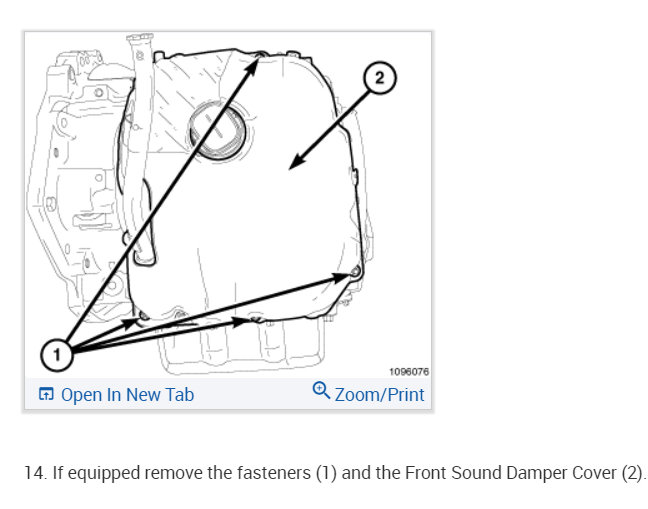 2

1

1096076

Open In New Tab

Zoom/Print

14. If equipped remove the fasteners (1) and the Front Sound Damper Cover (2).