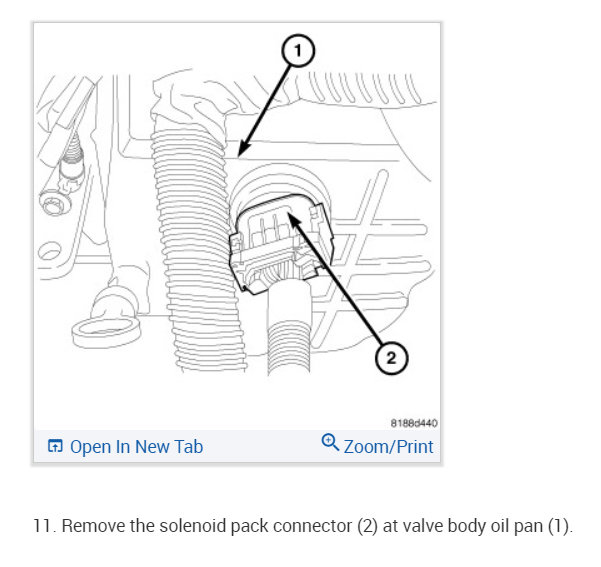 1

2

8188d440

Open In New Tab

Zoom/Print

11. Remove the solenoid pack connector (2) at valve body oil pan (1).