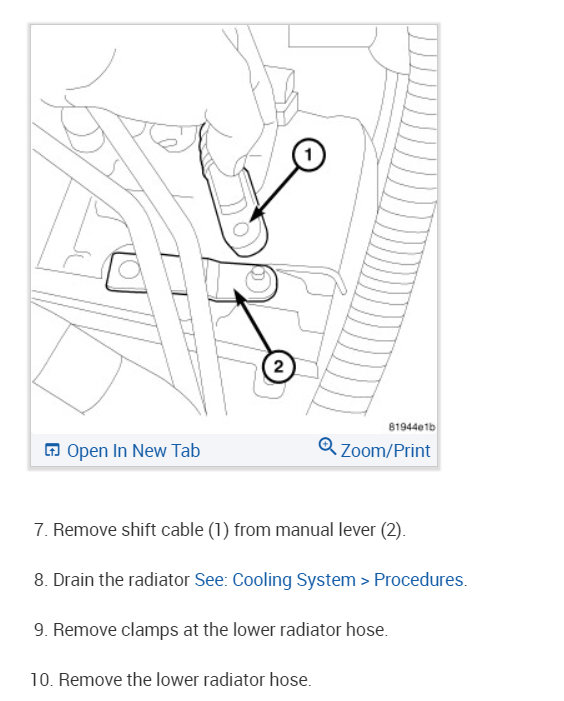 1

2

81944e1b

Open In New Tab

Zoom/Print

7. Remove shift cable (1) from manual lever (2).

8. Drain the radiator See: Cooling System > Procedures.

9. Remove clamps at the lower radiator hose.

10. Remove the lower radiator hose.