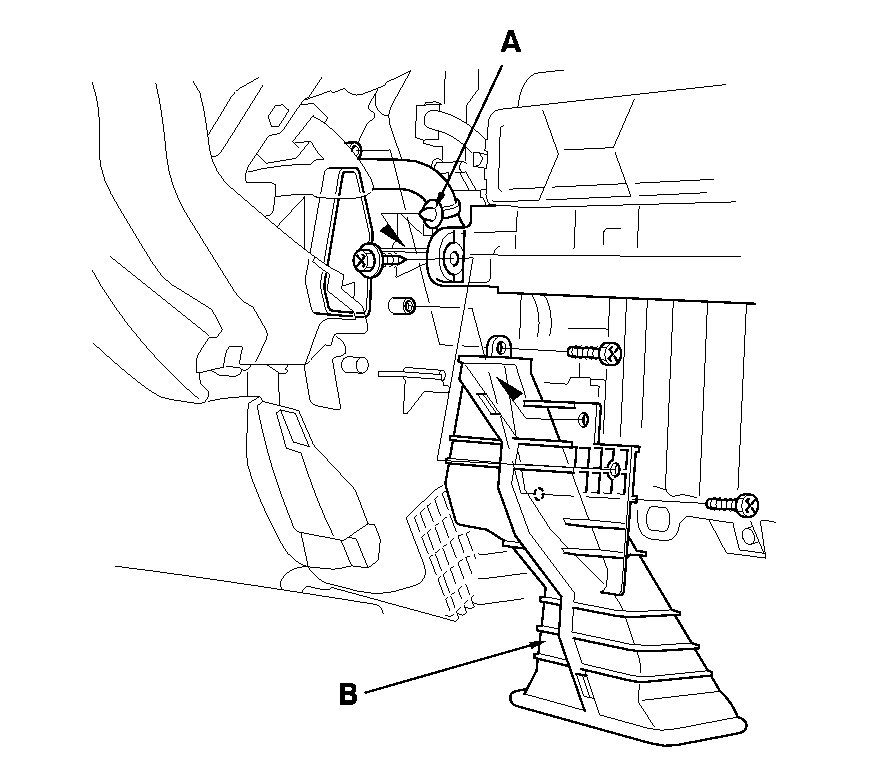 A
B