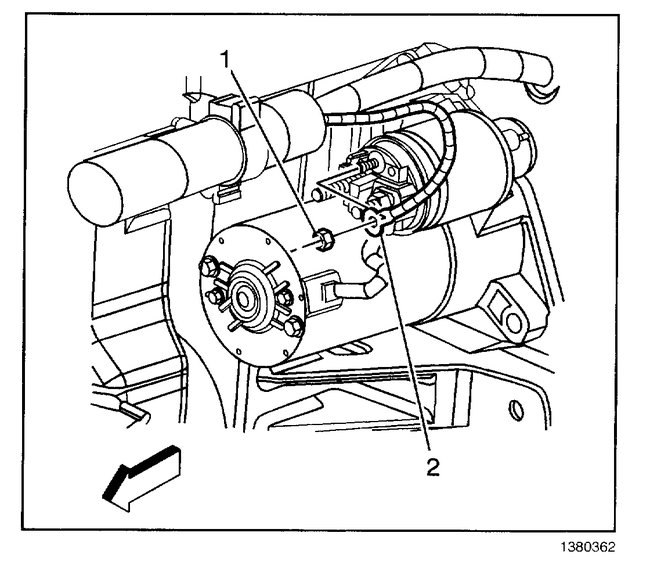 1

2

1380362