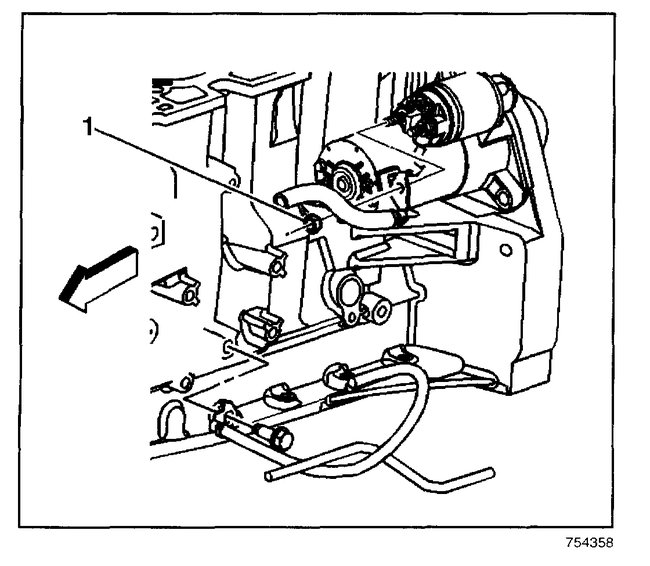 1

754358