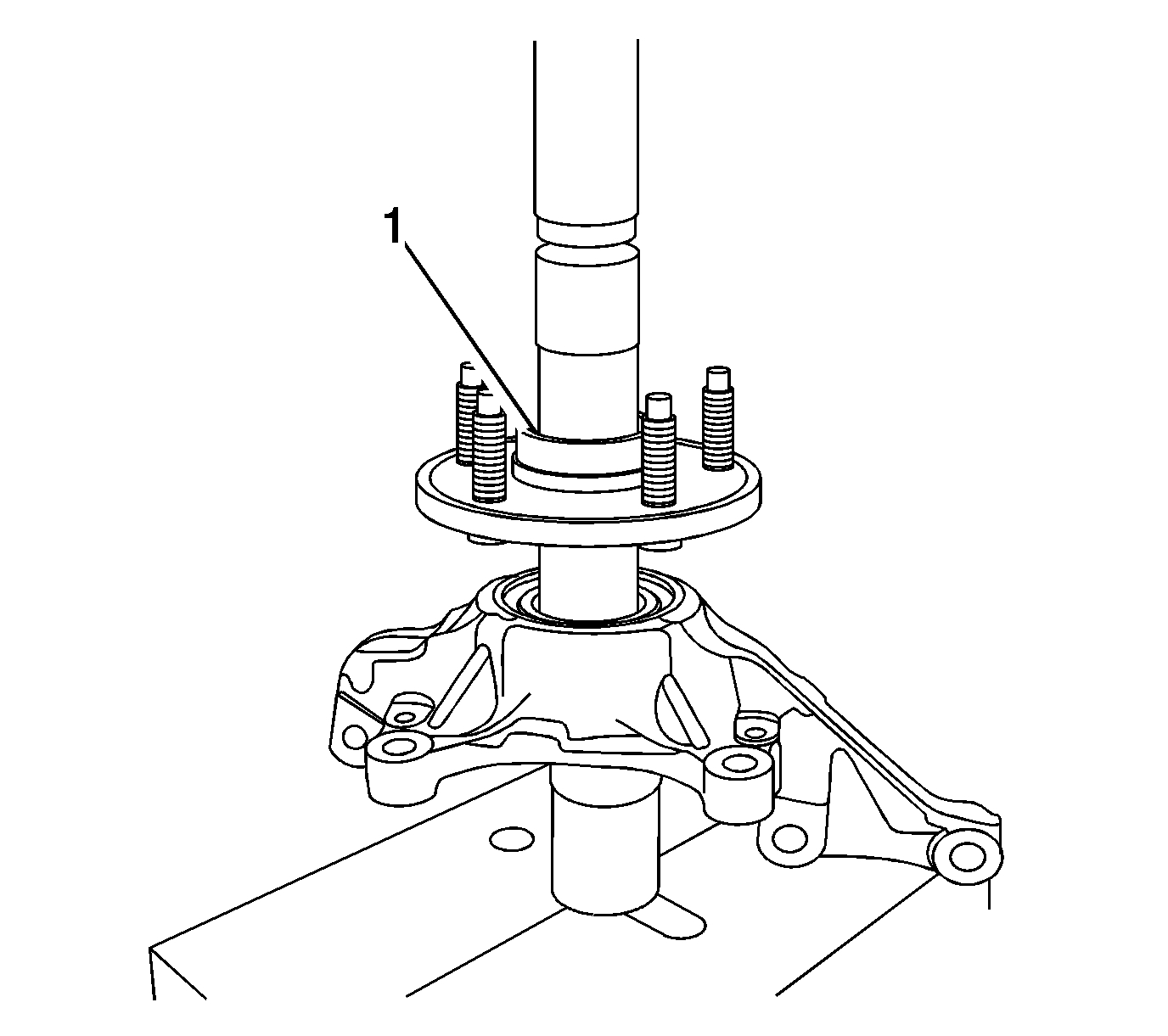 1