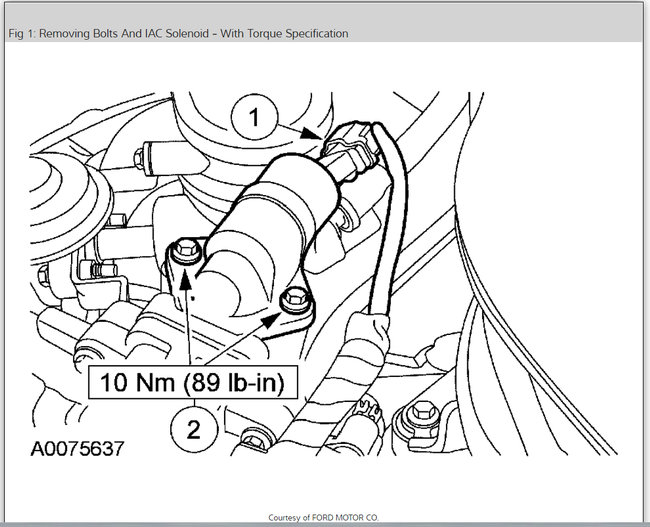 Fig 1: Removing Bolts And IAC Solenoid - With Torque Specification

1

10 Nm (89 lb-in)

2

A0075637

Courtesy of FORD MOTOR CO.