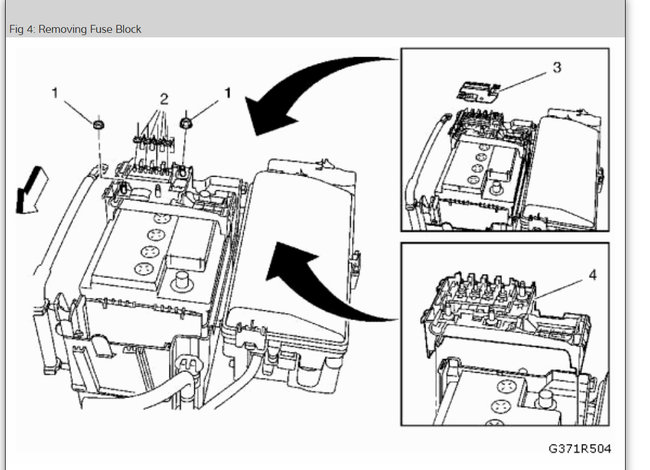 Fig 4: Removing Fuse Block

1
2
1
3
4

G371R504