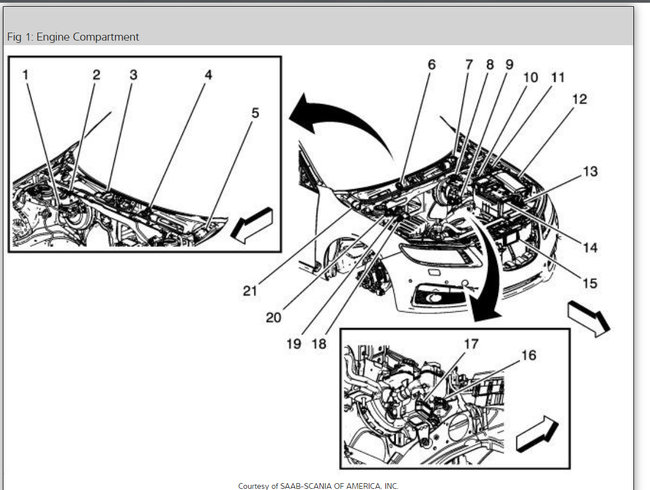 Fig 1: Engine Compartment

1 2 3 4 5

6 7 8 9 10 11 12 13 14 15

21 20 19 18

17 16

Courtesy of SAAB-SCANIA OF AMERICA, INC.