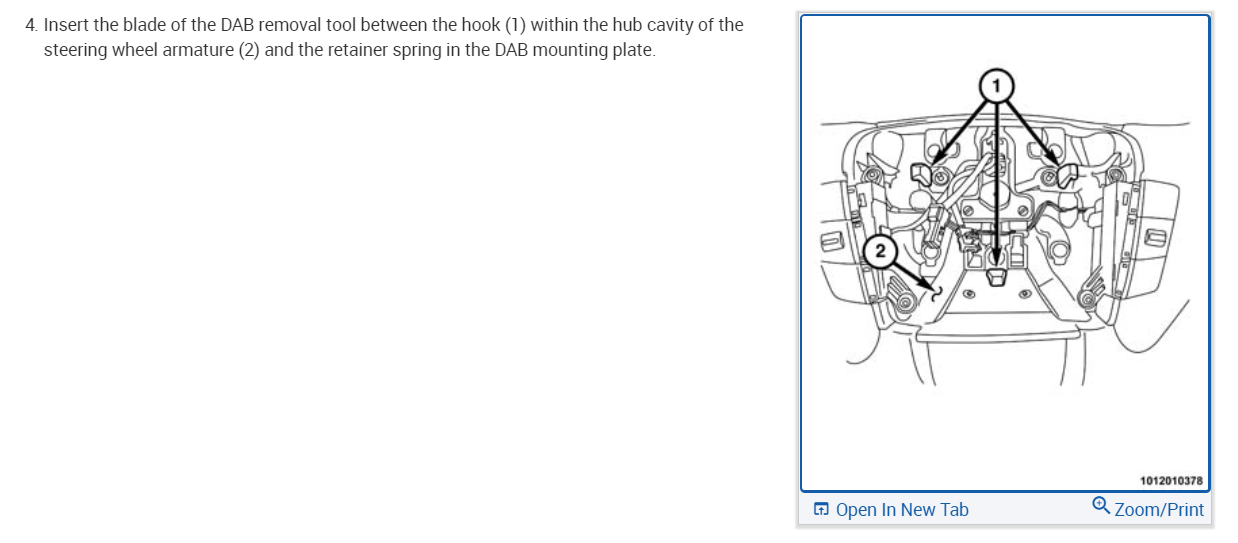 4. Insert the blade of the DAB removal tool between the hook (1) within the hub cavity of the steering wheel armature (2) and the retainer spring in the DAB mounting plate.

1

2

1012010378

Open In New Tab

Zoom/Print