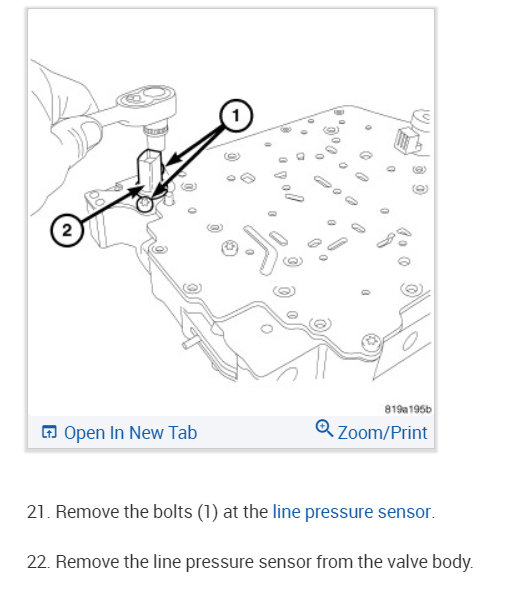 1

2

819a195b

Open In New Tab

Zoom/Print

21. Remove the bolts (1) at the line pressure sensor.

22. Remove the line pressure sensor from the valve body.