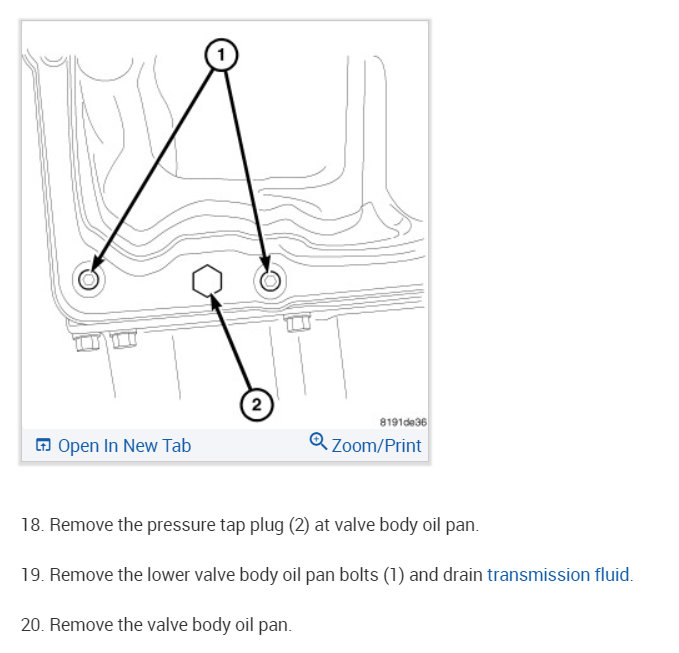 1

2

8191de36

Open In New Tab

Zoom/Print

18. Remove the pressure tap plug (2) at valve body oil pan.

19. Remove the lower valve body oil pan bolts (1) and drain transmission fluid.

20. Remove the valve body oil pan.