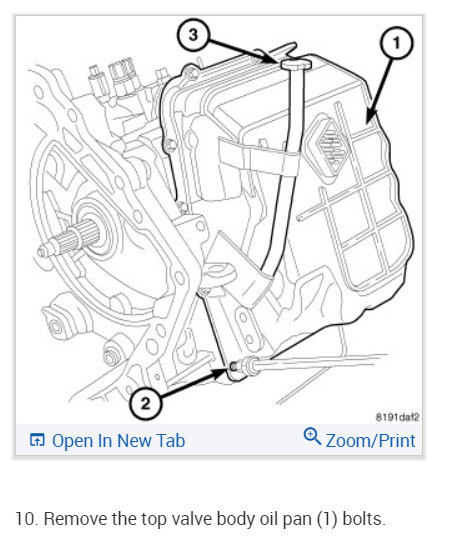 3

1

2

8191daf2

Open In New Tab

Zoom/Print

10. Remove the top valve body oil pan (1) bolts.