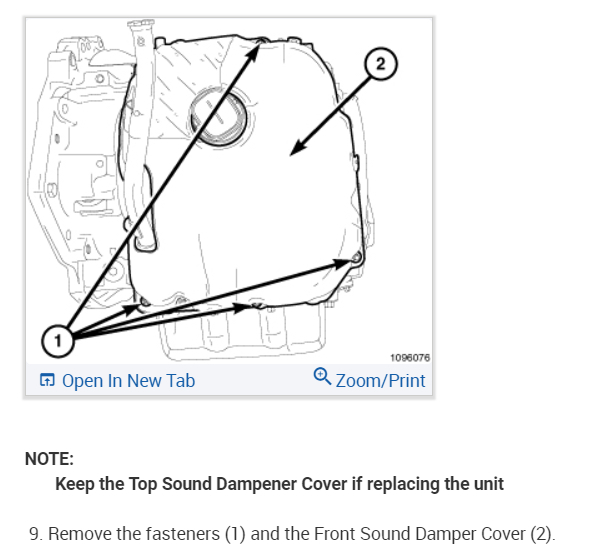 2

1

1096076

Open In New Tab

Zoom/Print

NOTE:

Keep the Top Sound Dampener Cover if replacing the unit

9. Remove the fasteners (1) and the Front Sound Damper Cover (2).