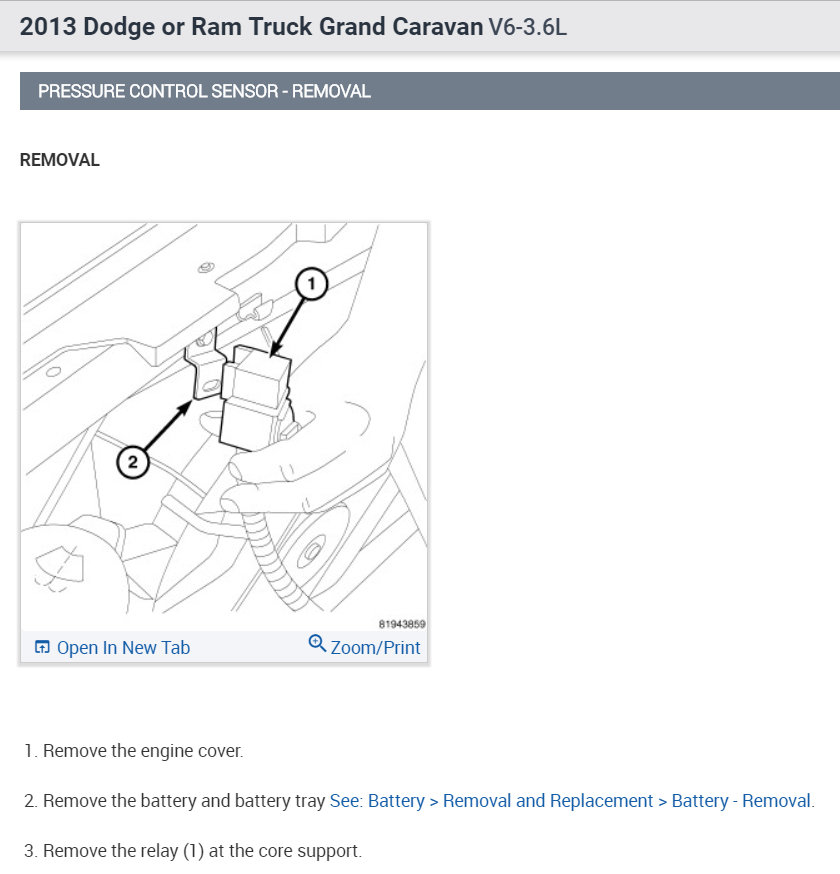 2013 Dodge or Ram Truck Grand Caravan V6-3.6L

PRESSURE CONTROL SENSOR - REMOVAL

REMOVAL

1

2

81943859

Open In New Tab

Zoom/Print

1. Remove the engine cover.

2. Remove the battery and battery tray See: Battery > Removal and Replacement > Battery - Removal.

3. Remove the relay (1) at the core support.