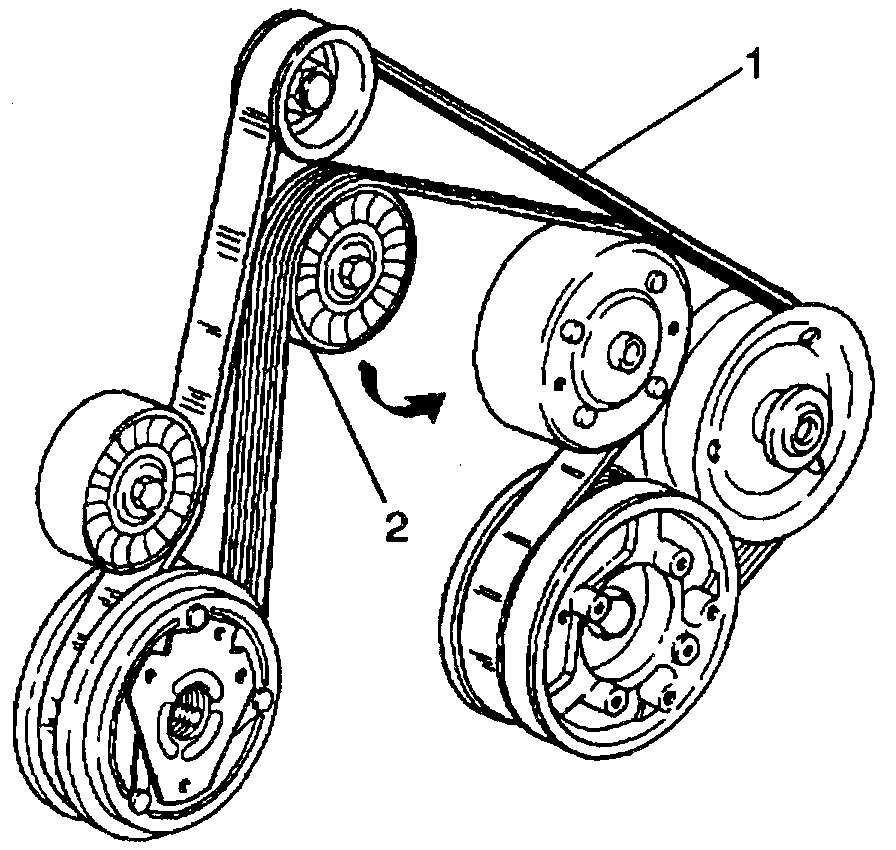 1
2