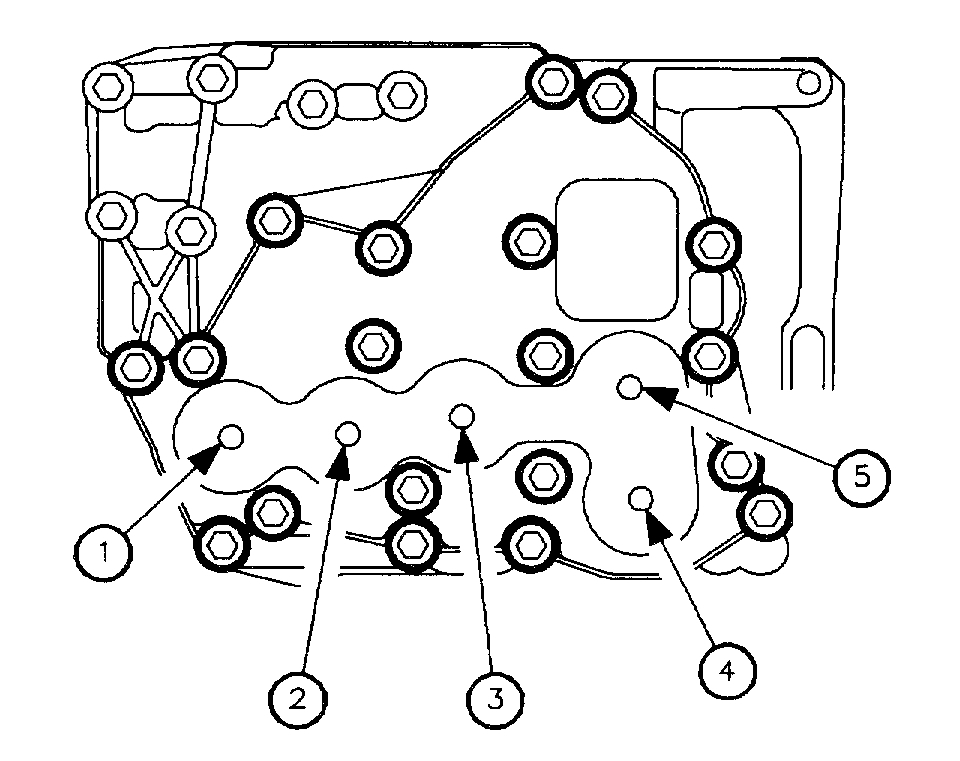 1
2
3
4
5