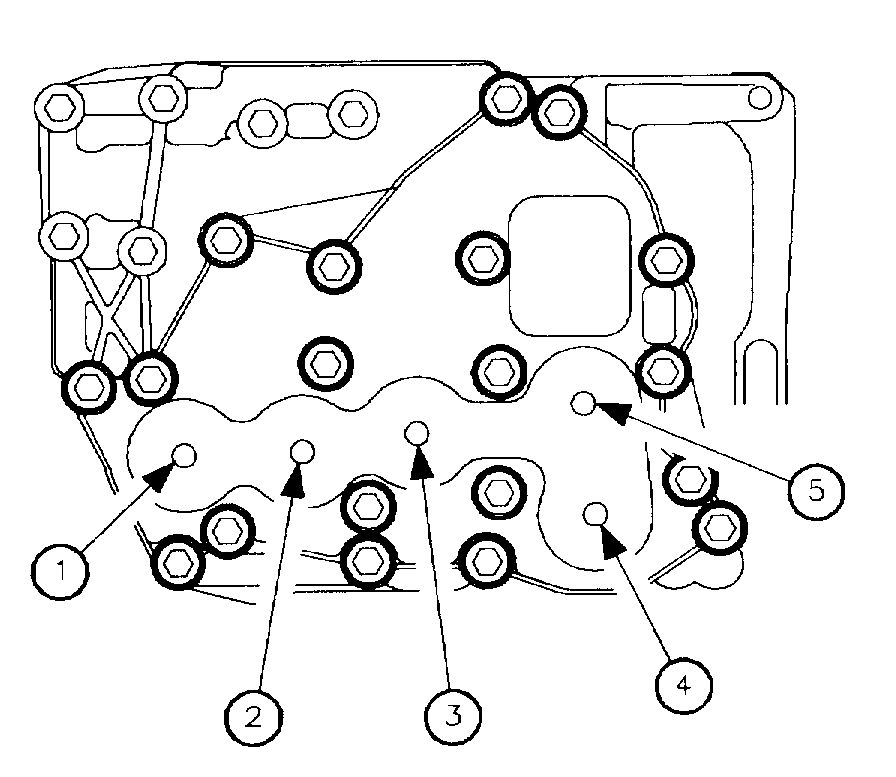 1
2
3
4
5