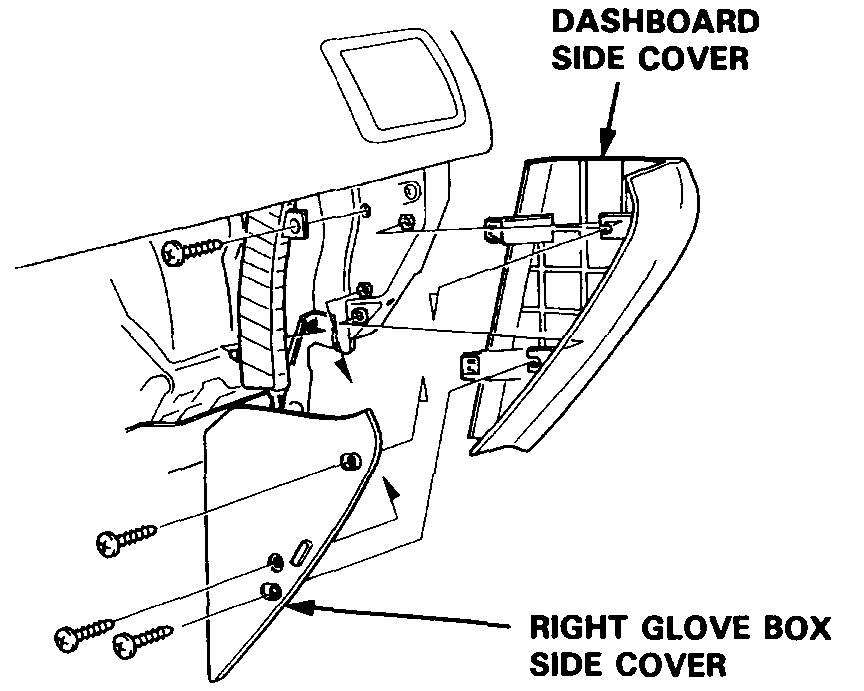 DASHBOARD SIDE COVER

RIGHT GLOVE BOX SIDE COVER