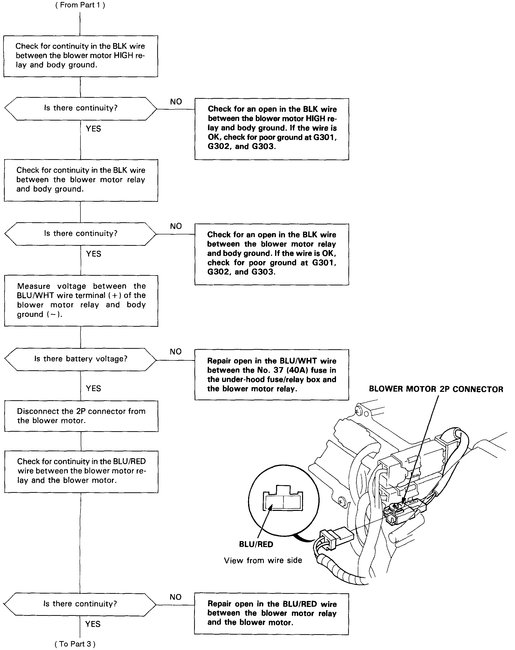 ( From Part 1 )

Check for continuity in the BLK wire between the blower motor HIGH relay and body ground.

Is there continuity?

NO

Check for an open in the BLK wire between the blower motor HIGH relay and body ground. If the wire is OK, check for poor ground at G301, G302, and G303.

YES

Check for continuity in the BLK wire between the blower motor relay and body ground.

Is there continuity?

NO

Check for an open in the BLK wire between the blower motor relay and body ground. If the wire is OK, check for poor ground at G301, G302, and G303.

YES

Measure voltage between the BLU/WHT wire terminal (+) of the blower motor relay and body ground (−).

Is there battery voltage?

NO

Repair open in the BLU/WHT wire between the No. 37 (40A) fuse in the under-hood fuse/relay box and the blower motor relay.

YES

Disconnect the 2P connector from the blower motor.

Check for continuity in the BLU/RED wire between the blower motor relay and the blower motor.

BLOWER MOTOR 2P CONNECTOR

BLU/RED

View from wire side

Is there continuity?

NO

Repair open in the BLU/RED wire between the blower motor relay and the blower motor.

YES

( To Part 3 )