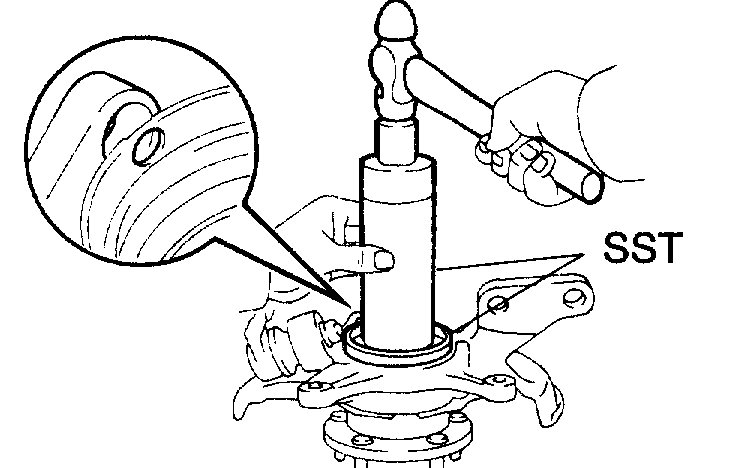 SST