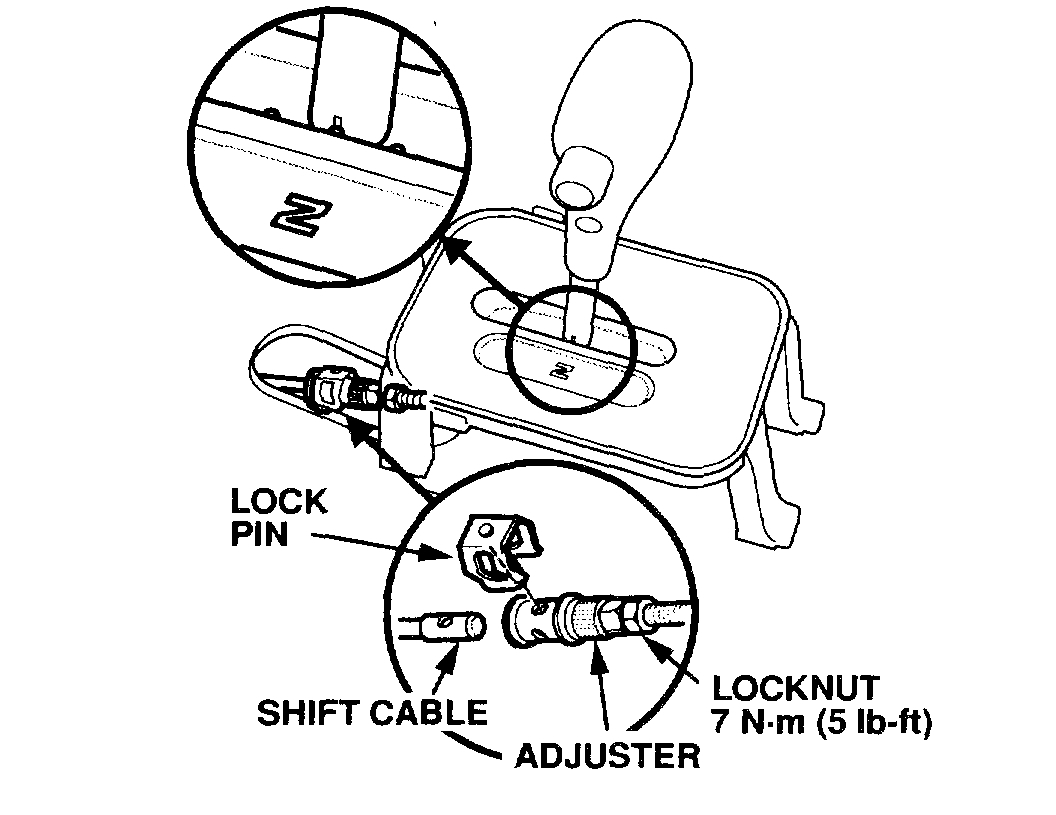 N

N

LOCK PIN

SHIFT CABLE

ADJUSTER

LOCKNUT
7 N·m (5 lb-ft)