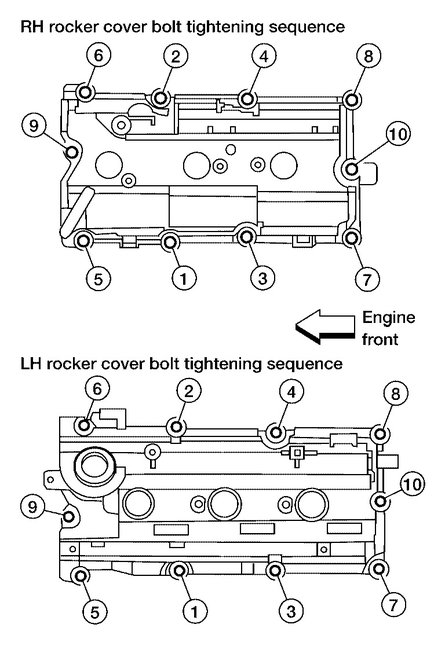 RH rocker cover bolt tightening sequence

6 2 4 8

9 10

5 1 3 7

Engine front

LH rocker cover bolt tightening sequence

6 2 4 8

9 10

5 1 3 7