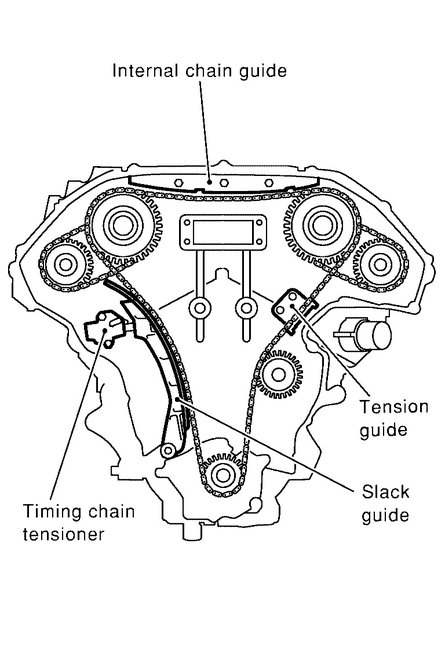 Internal chain guide

Tension guide

Slack guide

Timing chain tensioner