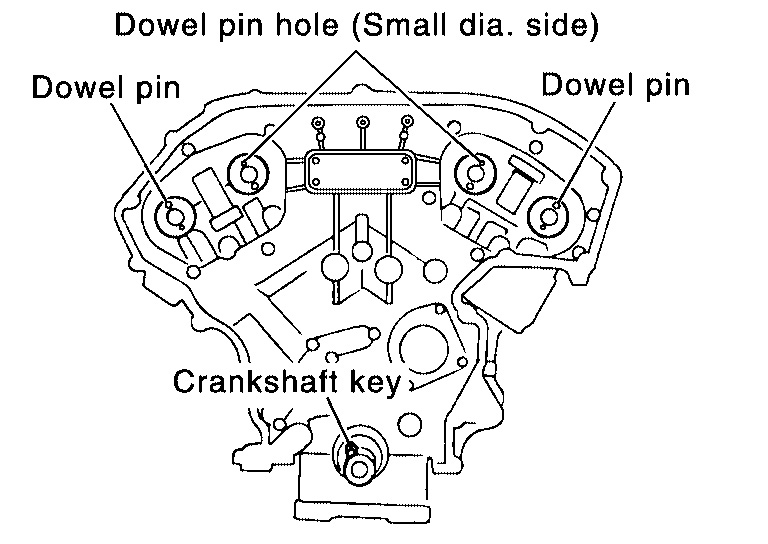 Dowel pin hole (Small dia. side)

Dowel pin

Dowel pin

Crankshaft key