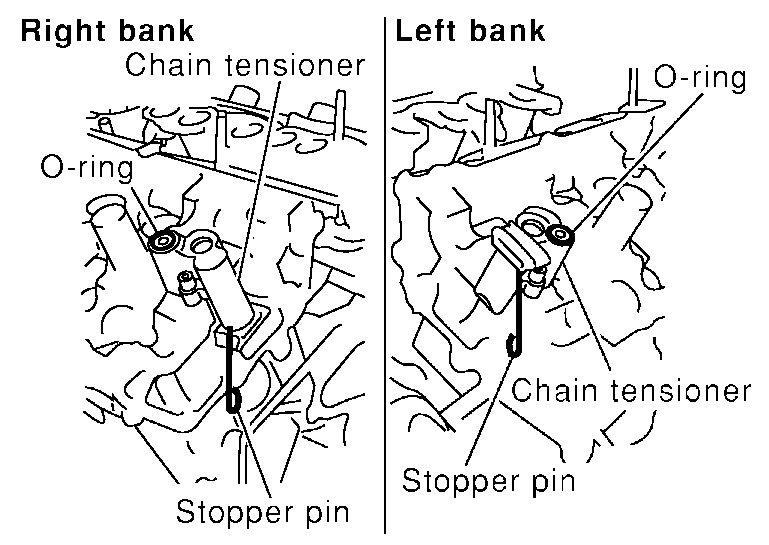 Right bank
Chain tensioner
O-ring
Stopper pin

Left bank
O-ring
Chain tensioner
Stopper pin