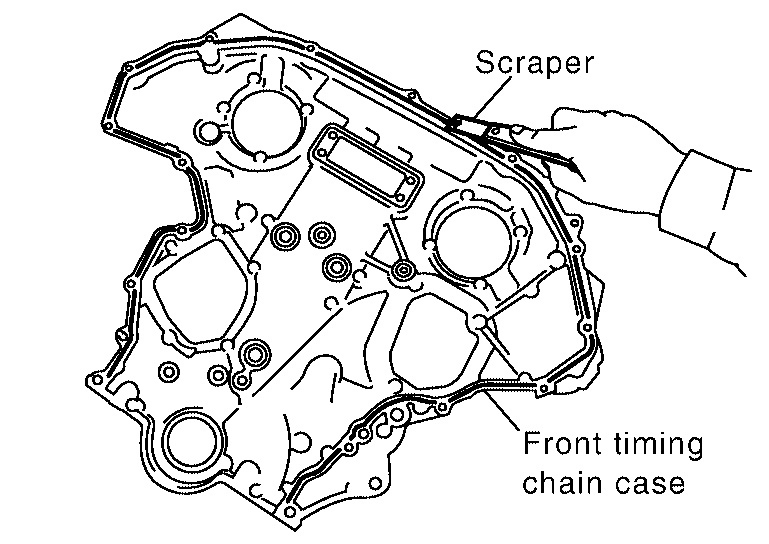 Scraper

Front timing chain case