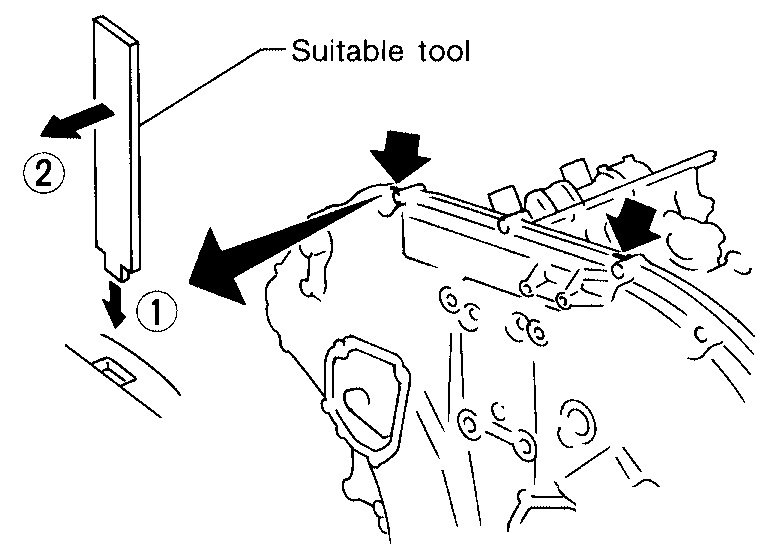 Suitable tool

②

①